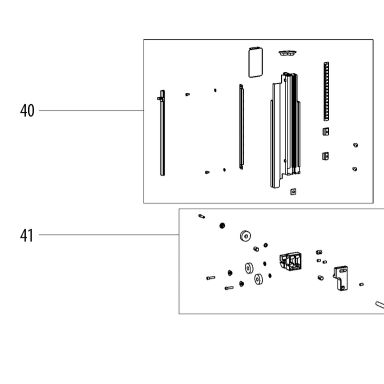 40

41