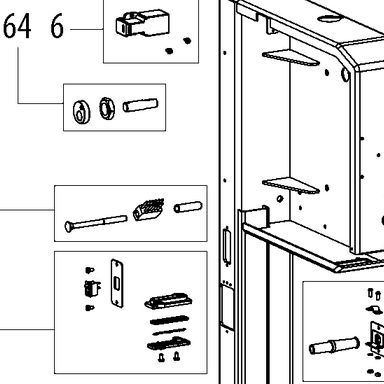 64 6