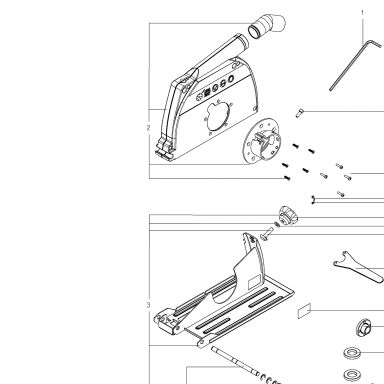 1

2

3