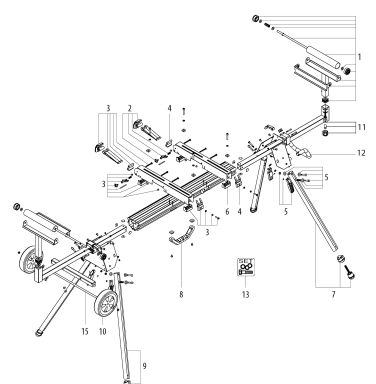 1
3
2
4
11
12
3
5
6
4
5
3
SET
8
13
7
15
10
9