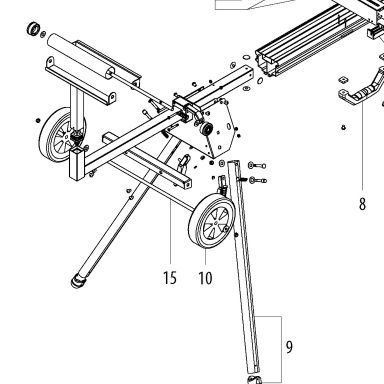 8

15

10

9