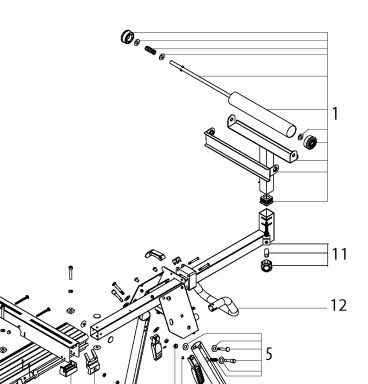 1

11

12

5