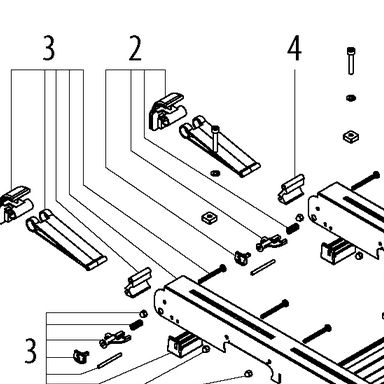 3
2
4
3