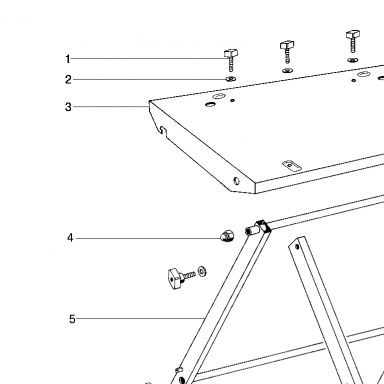 1
2
3
4
5