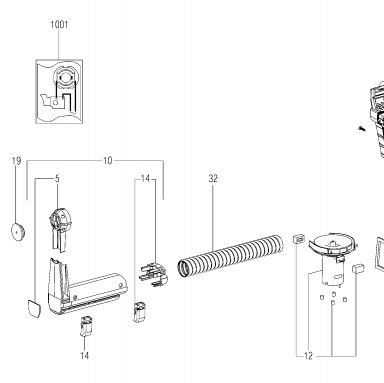 1001

19

10

5

14

32

14

12