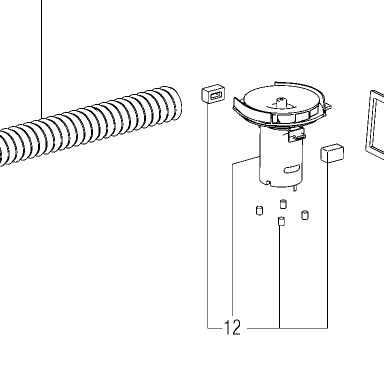 12