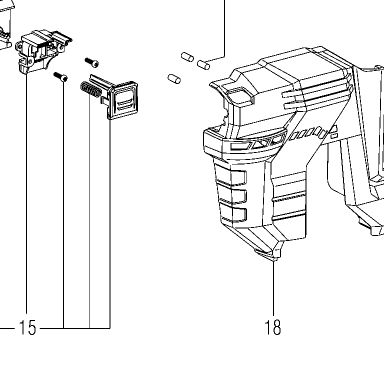 15

18