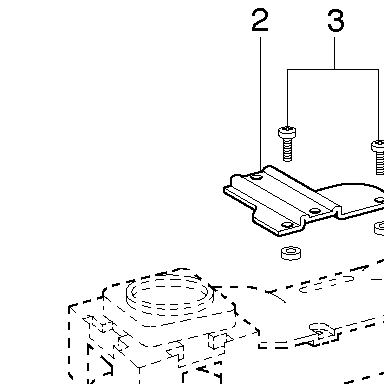 2
3