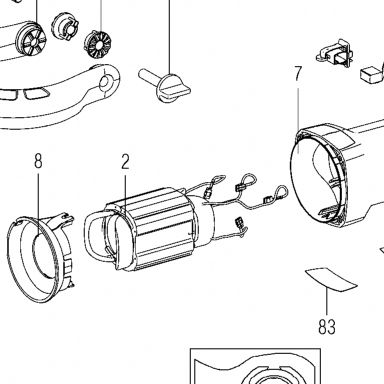 7

8

2

83