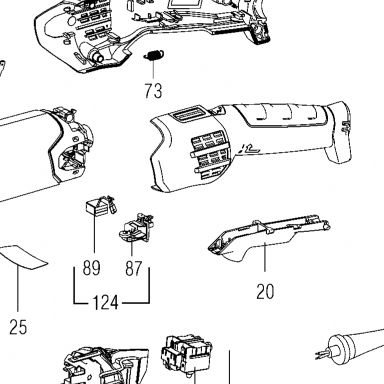 73

89

87

124

20

25