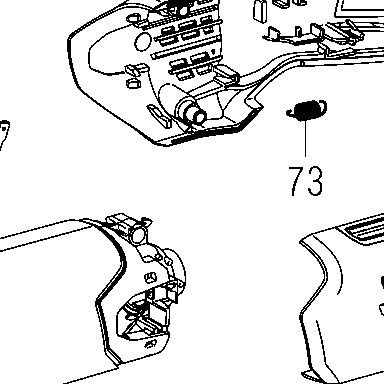 73