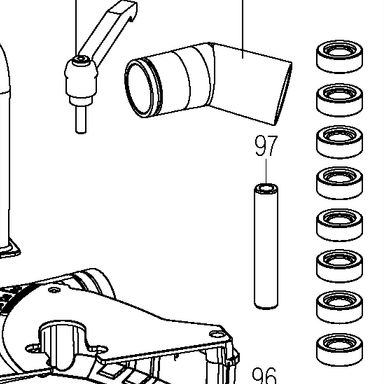 97

96