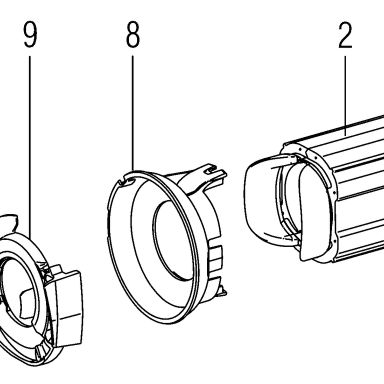 9
8
2