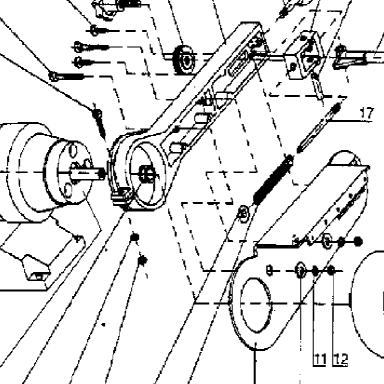 17

11 12