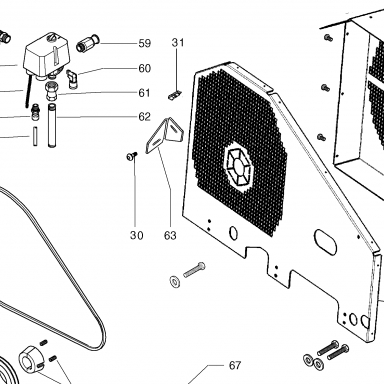 59
31
60
61
62
30
63
67