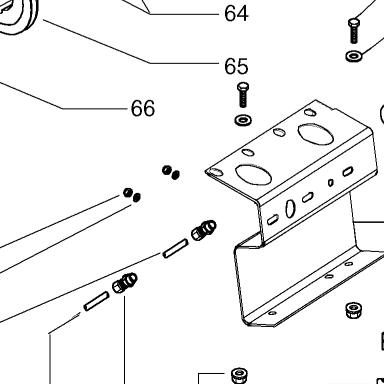 64
65
66