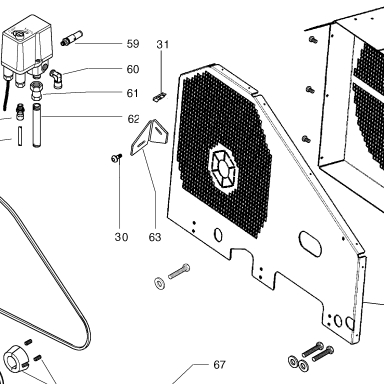 59
31
60
61
62
30
63
67