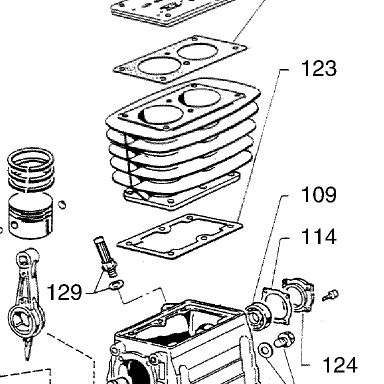 123

109

114

129

124