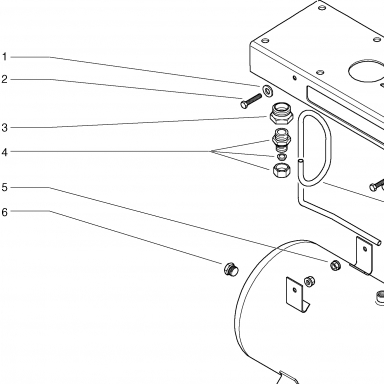 1
2
3
4
5
6