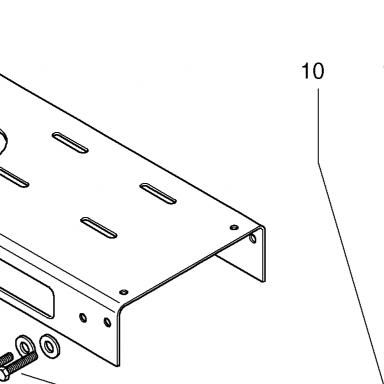 10