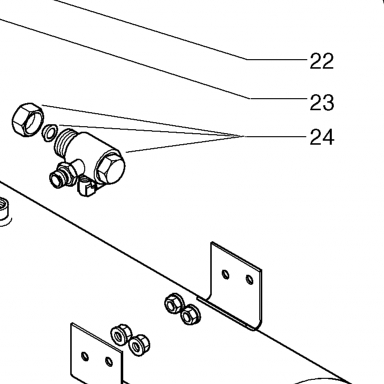 22
23
24