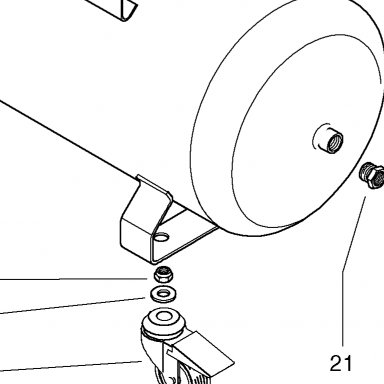 21