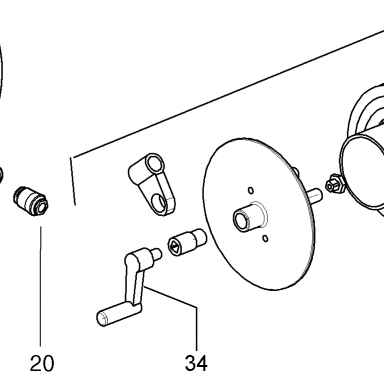 20

34