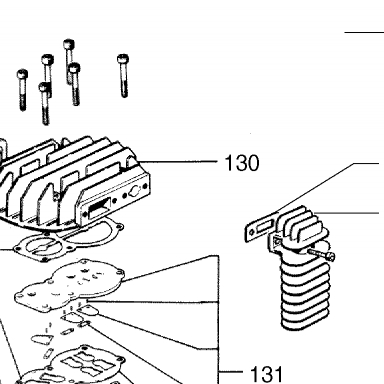 130

131