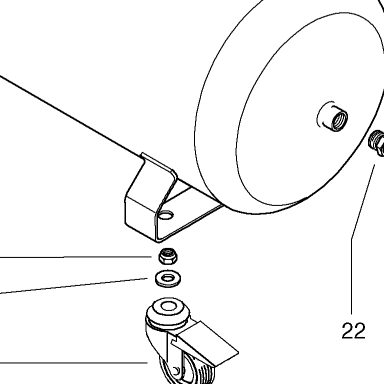 22