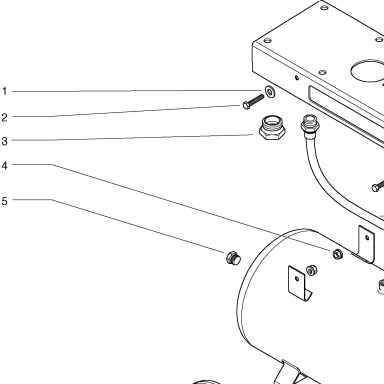 1
2
3
4
5