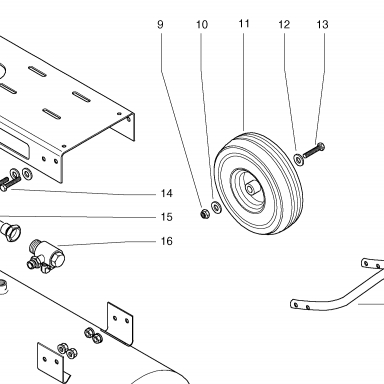 9
10
11
12
13
14
15
16