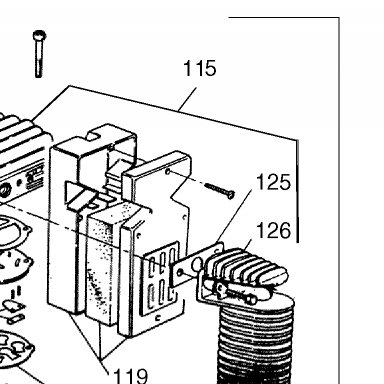 115
125
126
119