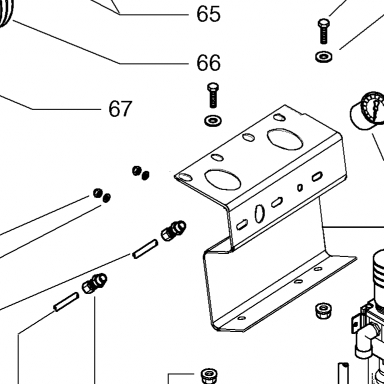 65
66
67