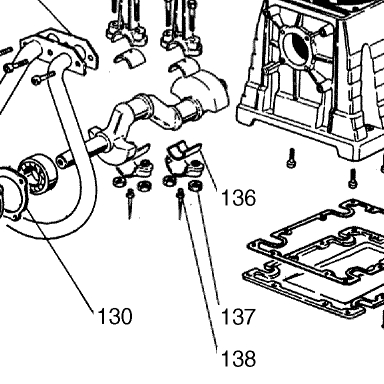 136

130

137

138