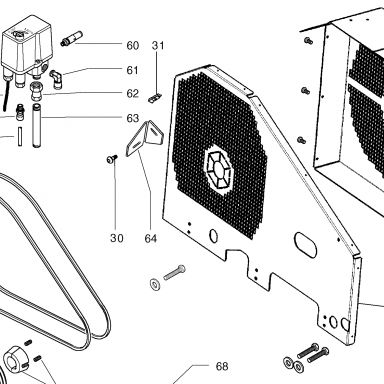 60
31
61
62
63
30
64
68