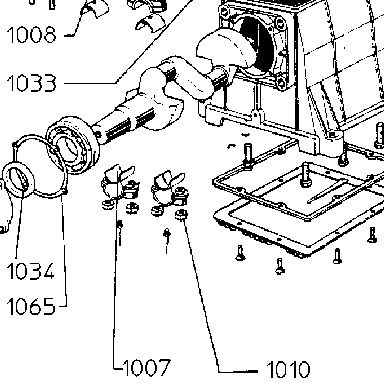 1008
1033
1034
1065
1007
1010