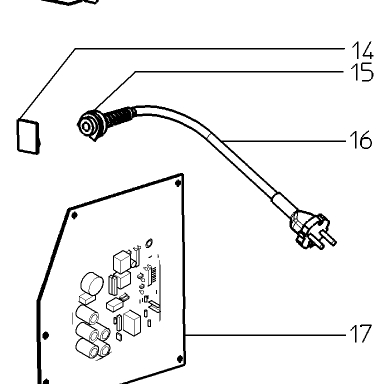 14
15
16
17