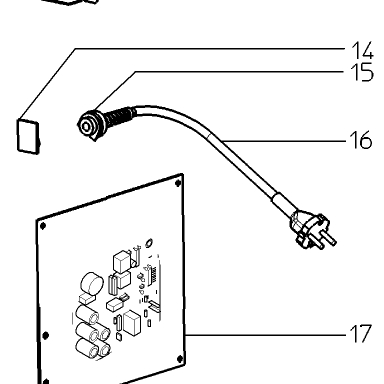 14
15
16
17