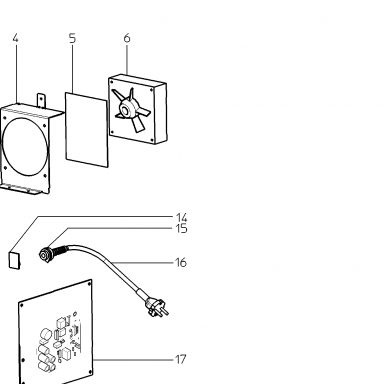 4
5
6
14
15
16
17