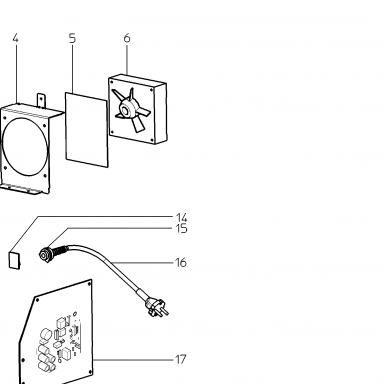 4
5
6
14
15
16
17