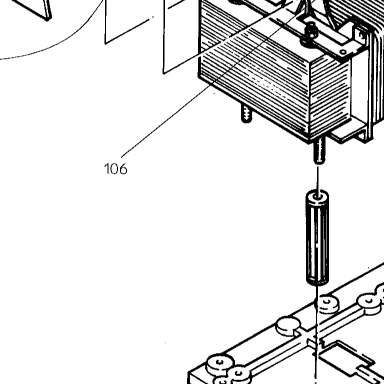 106