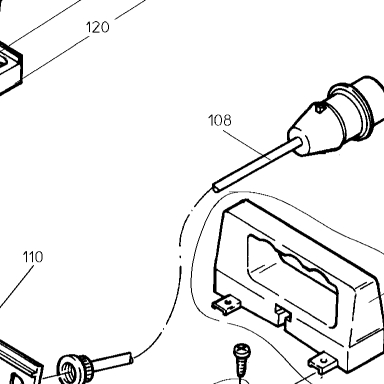 120

108

110