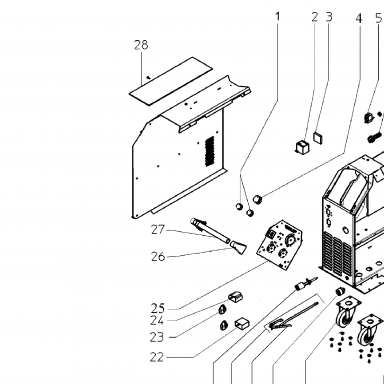 1
2
3
4
5
28
27
26
25
24
23
22