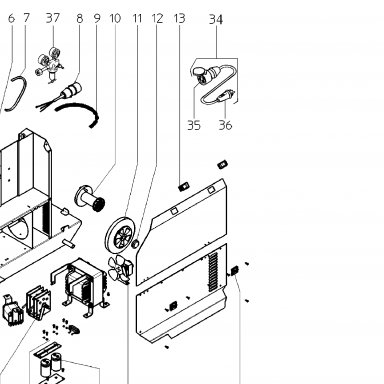 6 7 37 8 9 10 11 12 13 34

35 36