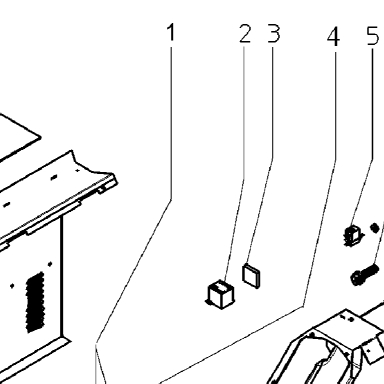 1 2 3 4 5