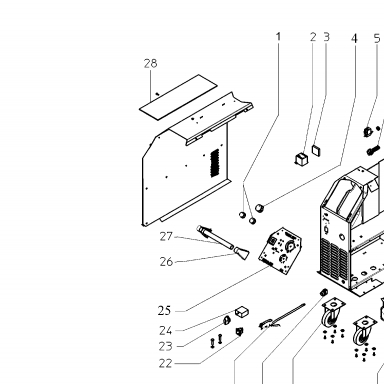 1
2
3
4
5
28
27
26
25
24
23
22