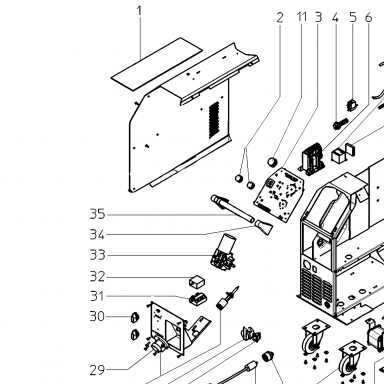 1
2
11
3
4
5
6
35
34
33
32
31
30
29