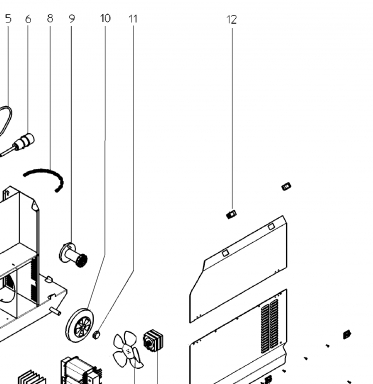 5 6 8 9 10 11 12