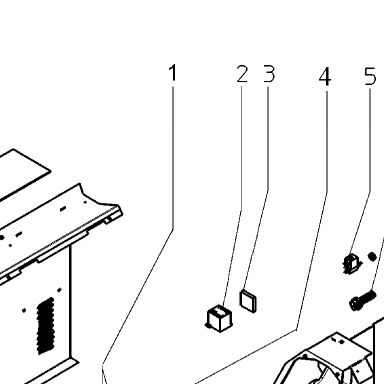 1 2 3 4 5