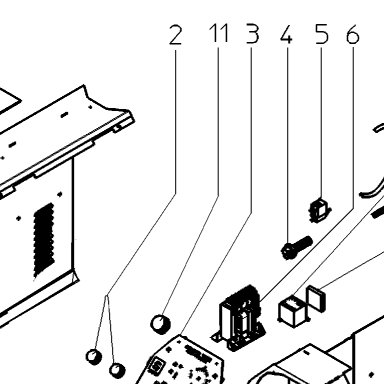 2 11 3 4 5 6